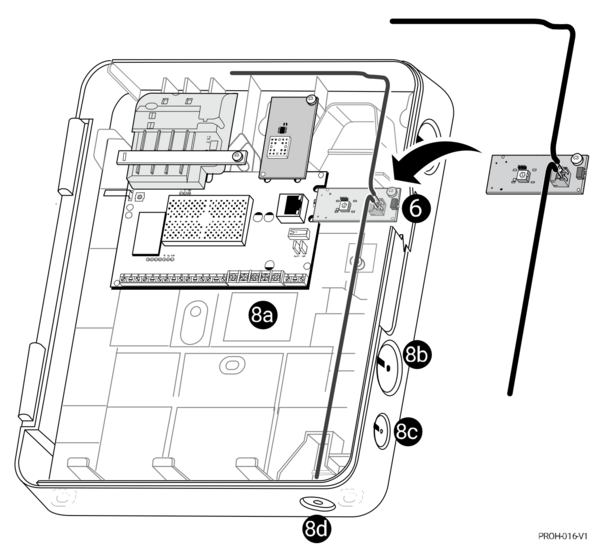 6
8a
8b
8c
8d
PROH-016-V1