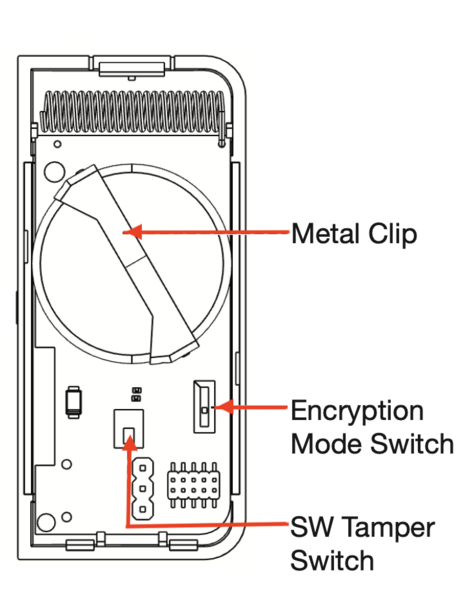 Metal Clip

Encryption Mode Switch

SW Tamper Switch